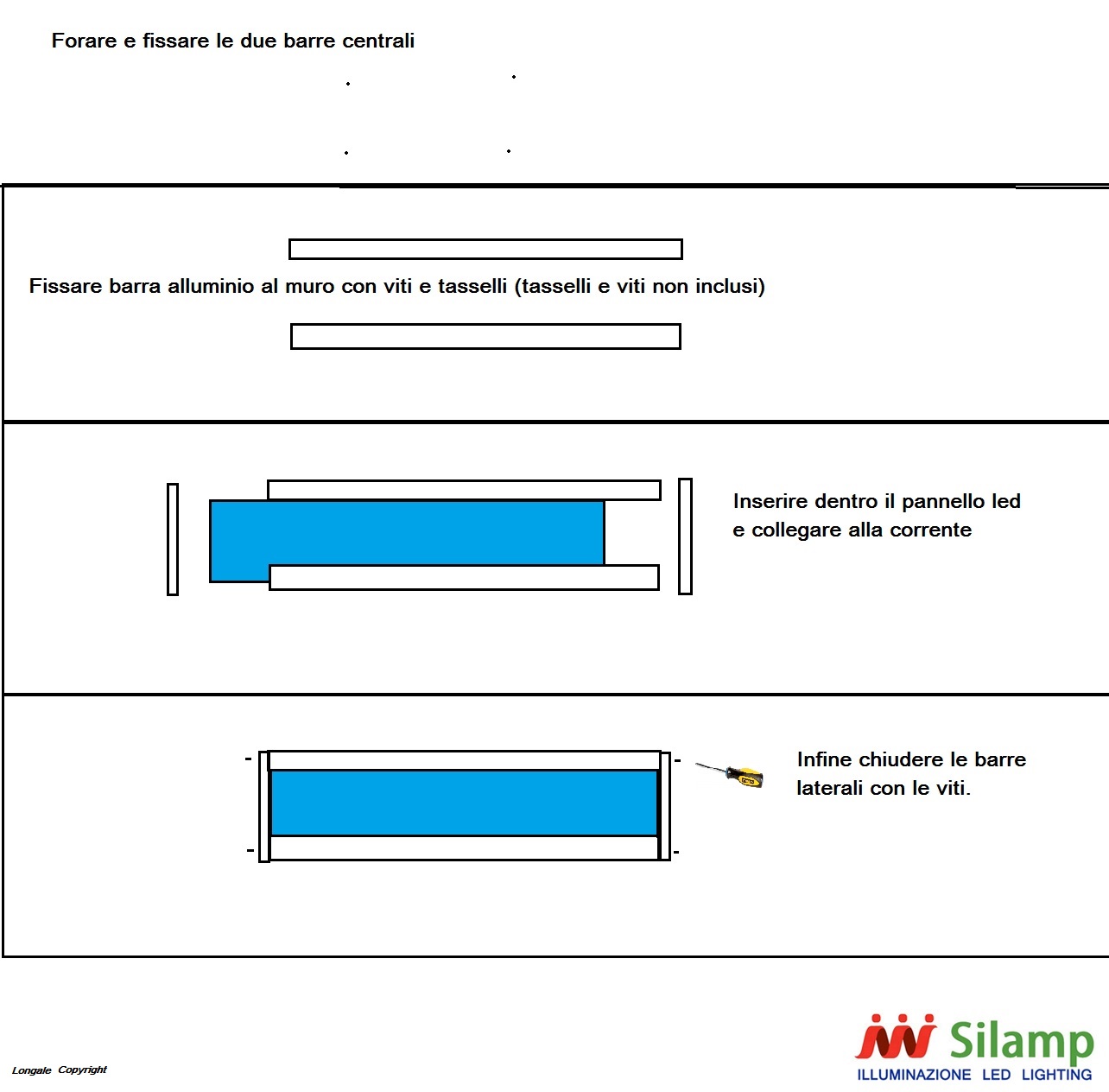 Forare e fissare le due barre centrali

Fissare barra alluminio al muro con viti e tasselli (tasselli e viti non inclusi)

Inserire dentro il pannello led
e collegare alla corrente

Infine chiudere le barre
laterali con le viti.

Longale Copyright

Silamp
ILLUMINAZIONE LED LIGHTING